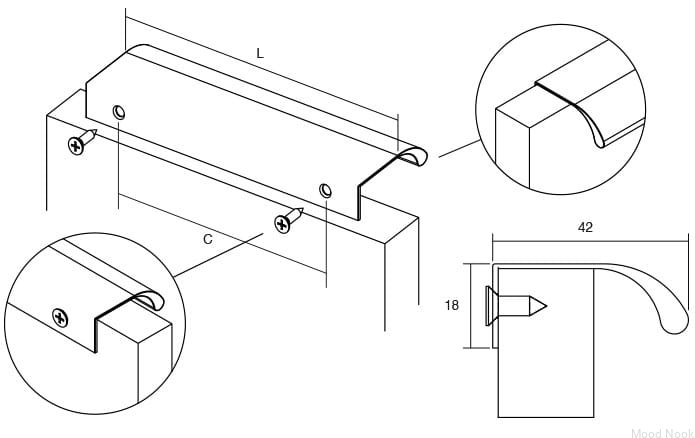 L

C

42

18

Mood Nook